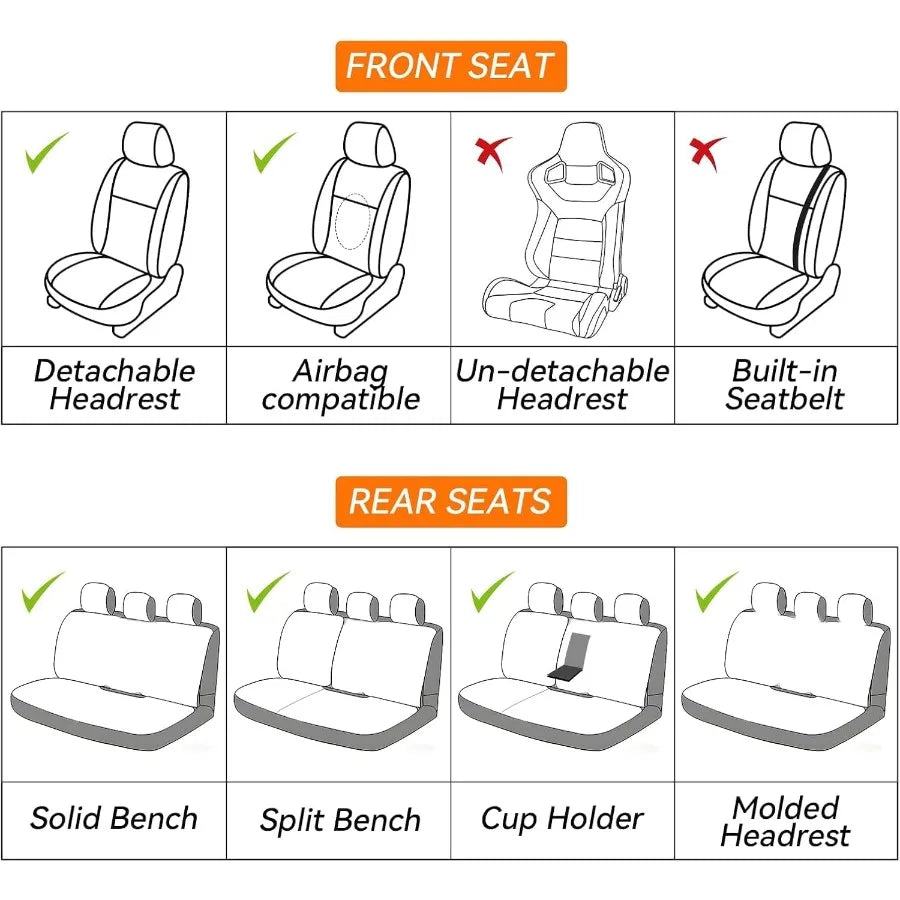 FRONT SEAT

| Detachable Headrest | Airbag compatible | Un-detachable Headrest | Built-in Seatbelt |
|---|---|---|---|

REAR SEATS

| Solid Bench | Split Bench | Cup Holder | Molded Headrest |
|---|---|---|---|