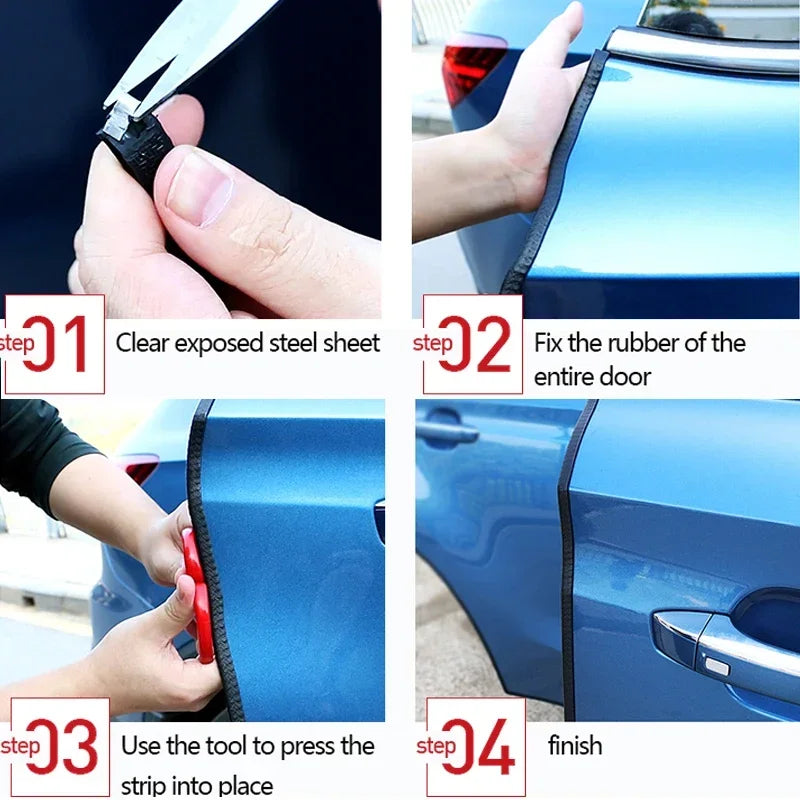 step 01 Clear exposed steel sheet

step 02 Fix the rubber of the entire door

step 03 Use the tool to press the strip into place

step 04 finish